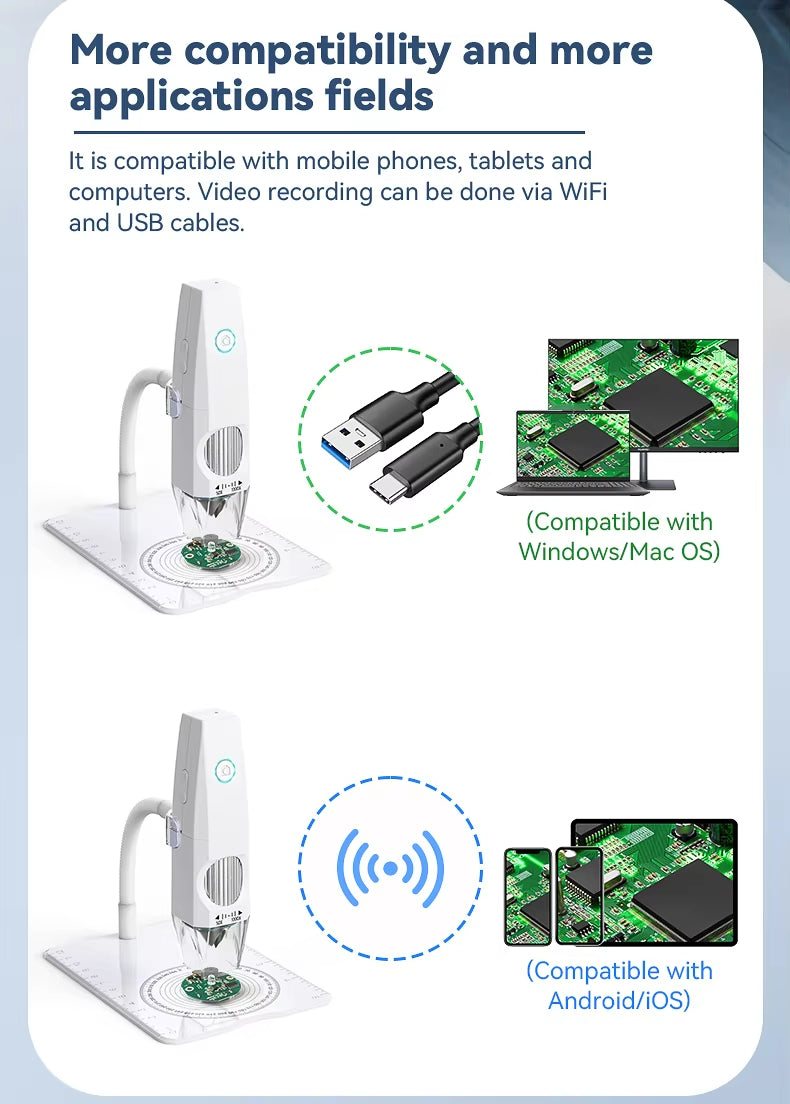 More compatibility and more applications fields

It is compatible with mobile phones, tablets and computers. Video recording can be done via WiFi and USB cables.

(Compatible with Windows/Mac OS)

(Compatible with Android/iOS)